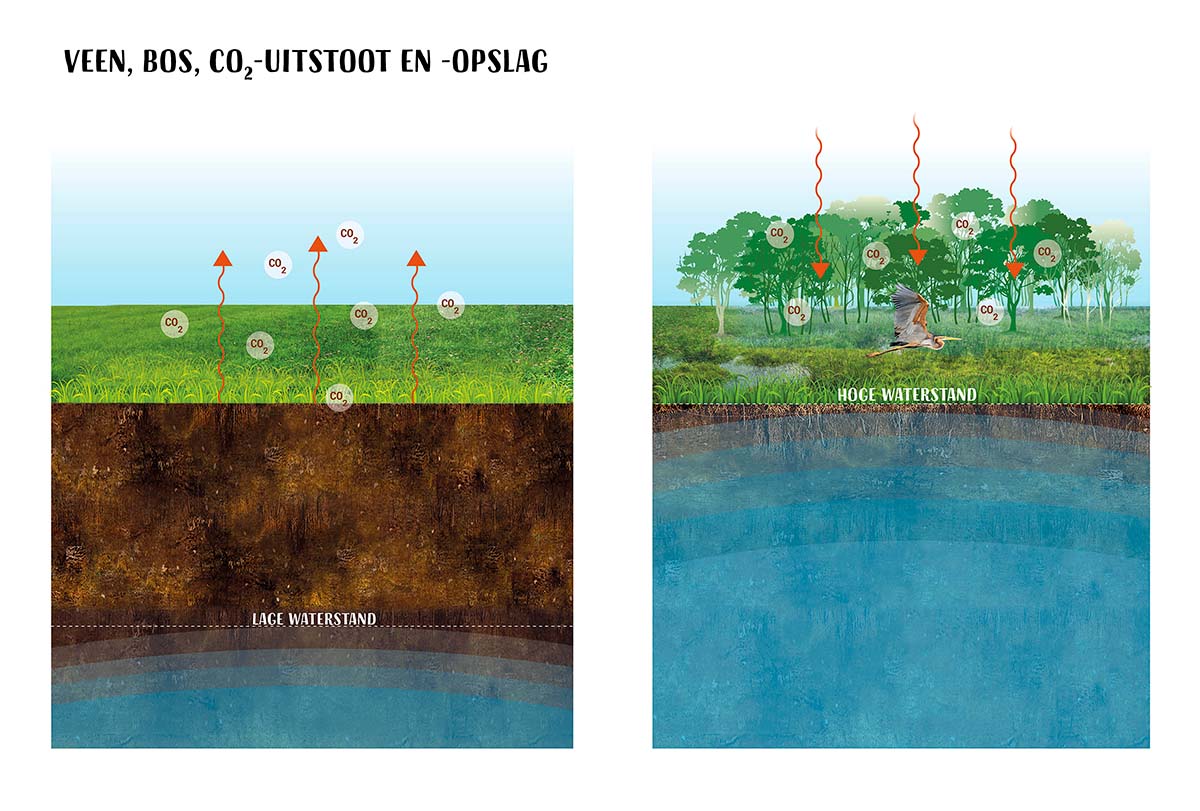 VEEN, BOS, $CO_2$-UITSTOOT EN -OPSLAG

$CO_2$

$CO_2$

$CO_2$

$CO_2$

$CO_2$

$CO_2$

$CO_2$

LAGE WATERSTAND

$CO_2$

$CO_2$

$CO_2$

$CO_2$

$CO_2$

$CO_2$

HOGE WATERSTAND