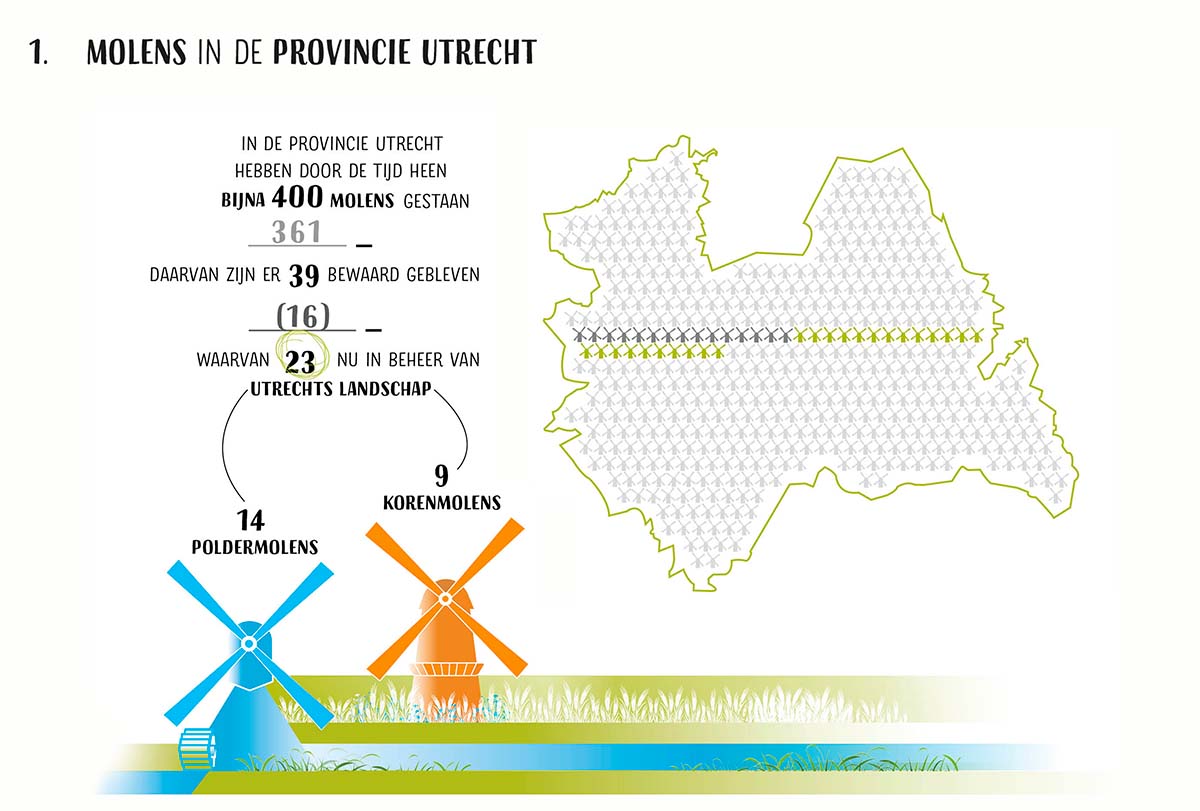 1. MOLENS IN DE PROVINCIE UTRECHT

IN DE PROVINCIE UTRECHT HEBBEN DOOR DE TIJD HEEN BIJNA 400 MOLENS GESTAAN

361 –

DAARVAN ZIJN ER 39 BEWAARD GEBLEVEN

(16) –

WAARVAN 23 NU IN BEHEER VAN UTRECHTS LANDSCHAP

14 POLDERMOLENS

9 KORENMOLENS