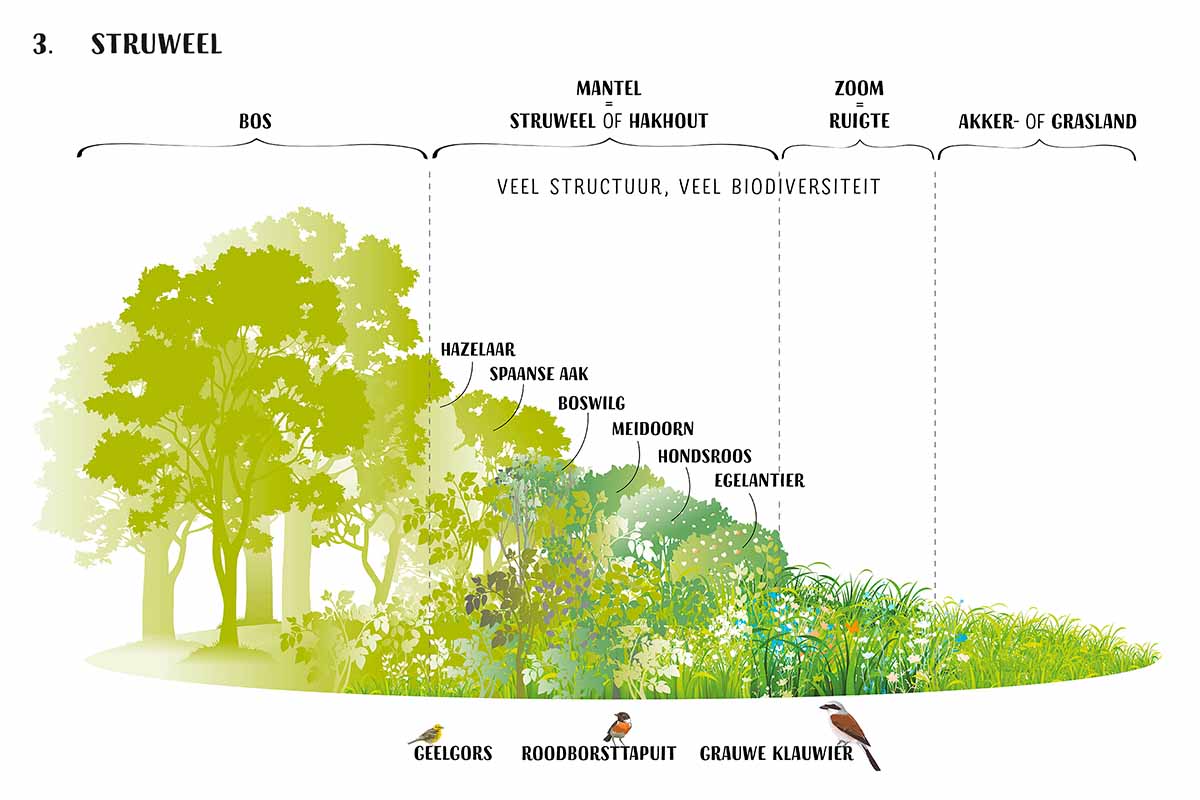 3. STRUWEEL

BOS

MANTEL
=
STRUWEEL OF HAKHOUT

ZOOM
=
RUIGTE

AKKER- OF GRASLAND

VEEL STRUCTUUR, VEEL BIODIVERSITEIT

HAZELAAR
SPAANSE AAK
BOSWILG
MEIDOORN
HONDSROOS
EGELANTIER

GEELGORS
ROODBORSTTAPUIT
GRAUWE KLAUWIER