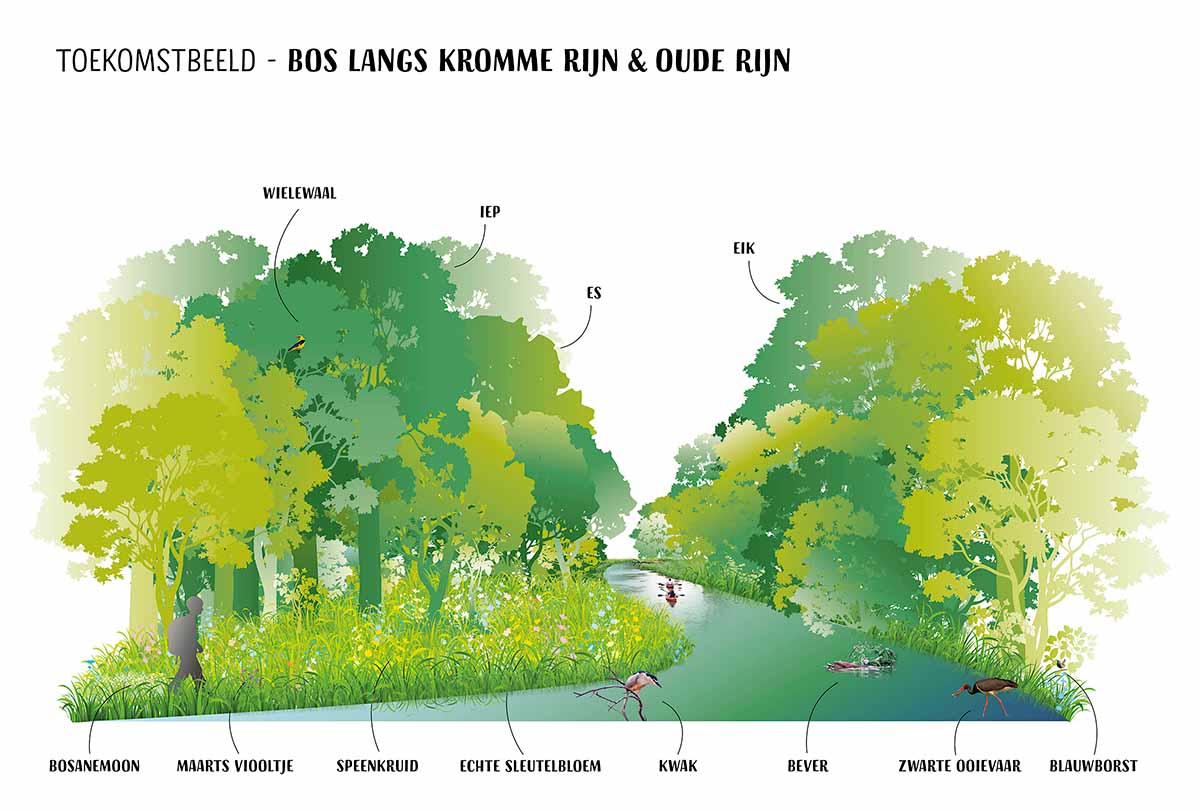 TOEKOMSTBEELD - BOS LANGS KROMME RIJN & OUDE RIJN

WIELEWAAL

IEP

ES

EIK

BOSANEMOON

MAARTS VIOOLTJE

SPEENKRUID

ECHTE SLEUTELBLOEM

KWAK

BEVER

ZWARTE OOIEVAAR

BLAUWBORST