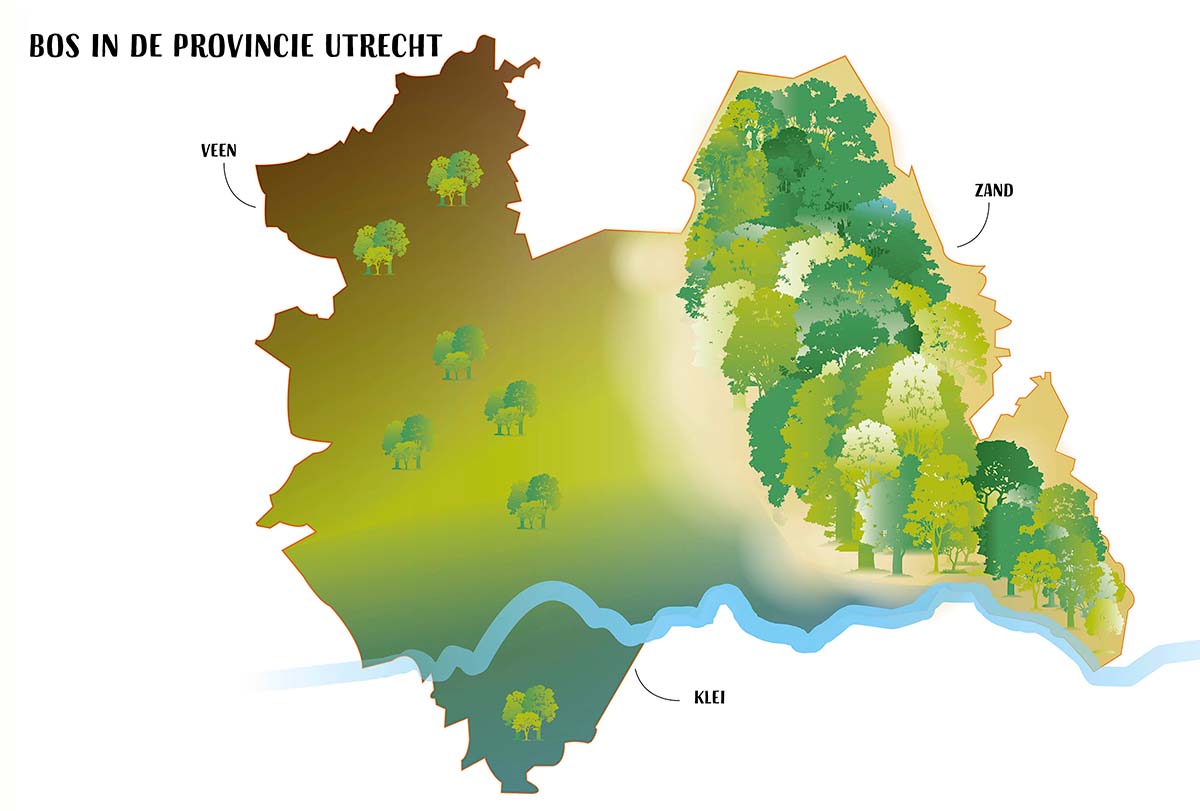 BOS IN DE PROVINCIE UTRECHT

VEEN

ZAND

KLEI