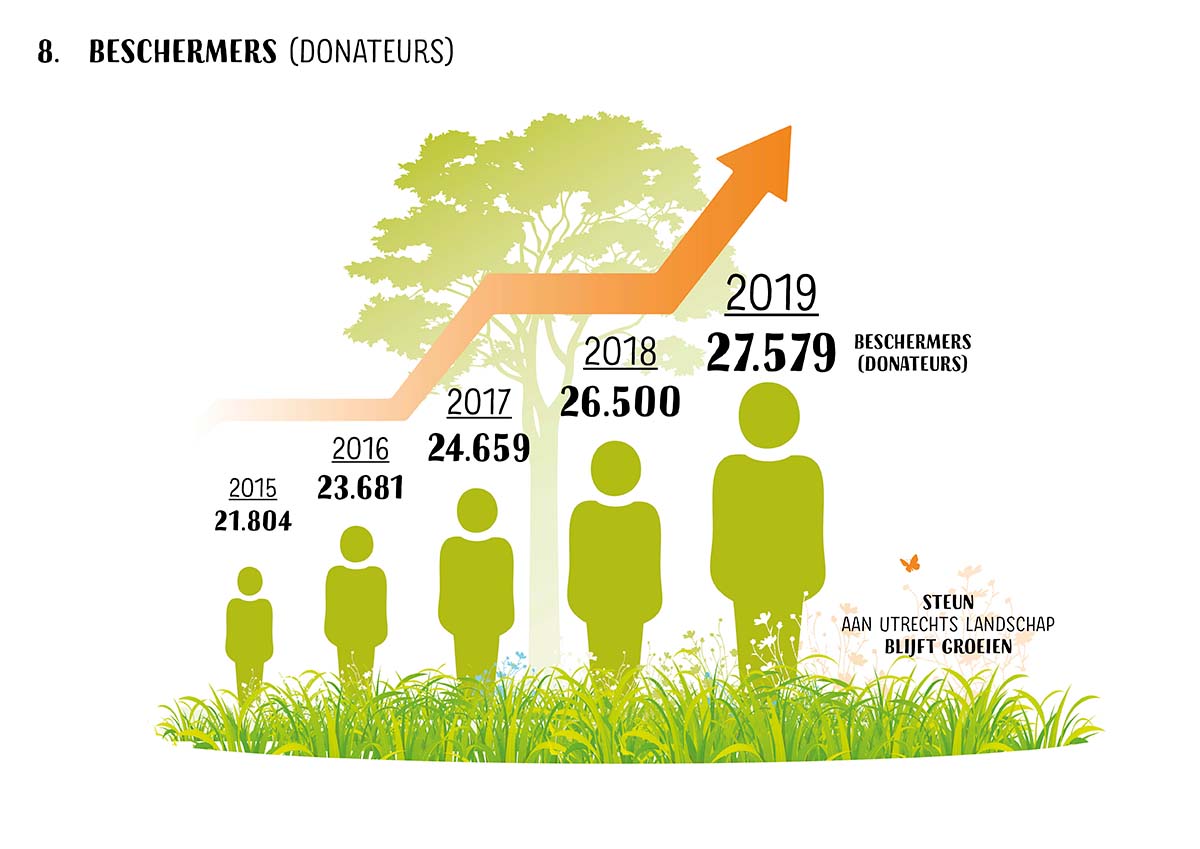 8. BESCHERMERS (DONATEURS)

2015
21.804

2016
23.681

2017
24.659

2018
26.500

2019
27.579

BESCHERMERS (DONATEURS)

STEUN
AAN UTRECHTS LANDSCHAP
BLIJFT GROEIEN