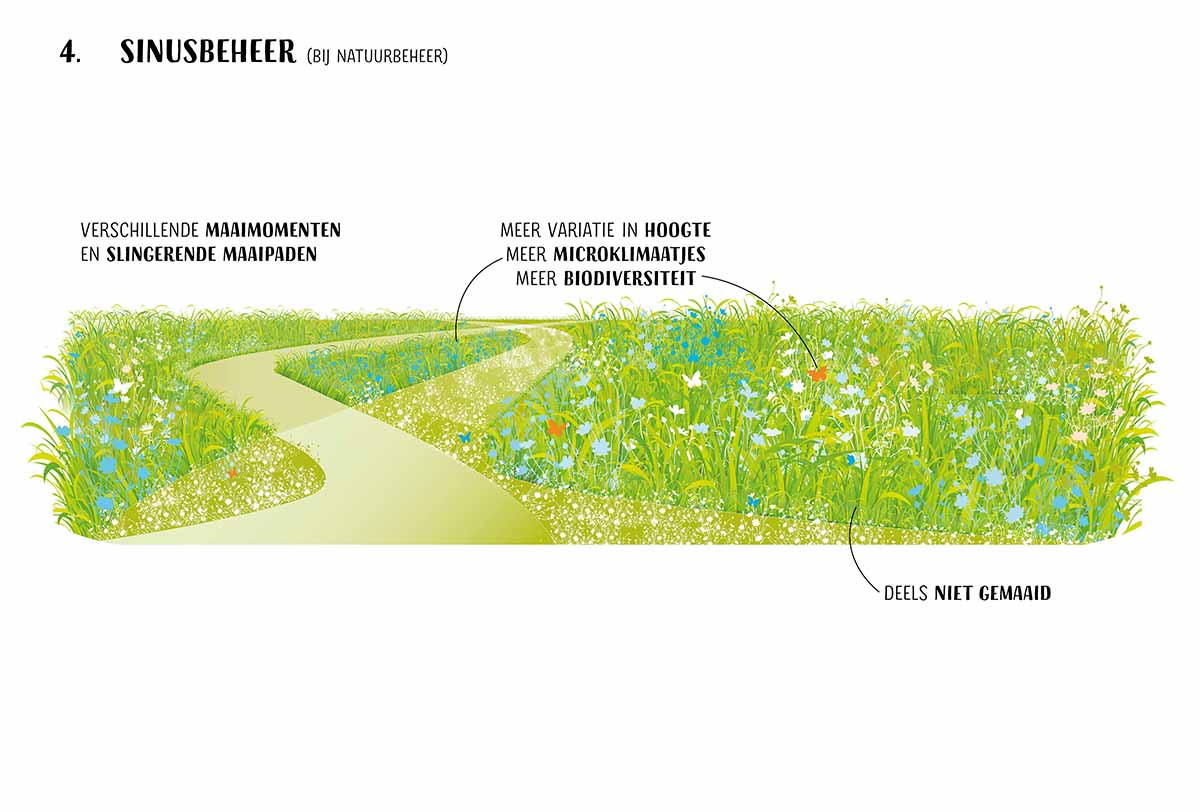 4. SINUSBEHEER (BIJ NATUURBEHEER)

VERSCHILLENDE MAAIMOMENTEN EN SLINGERENDE MAAIPADEN

MEER VARIATIE IN HOOGTE
MEER MICROKLIMAATJES
MEER BIODIVERSITEIT

DEELS NIET GEMAAID