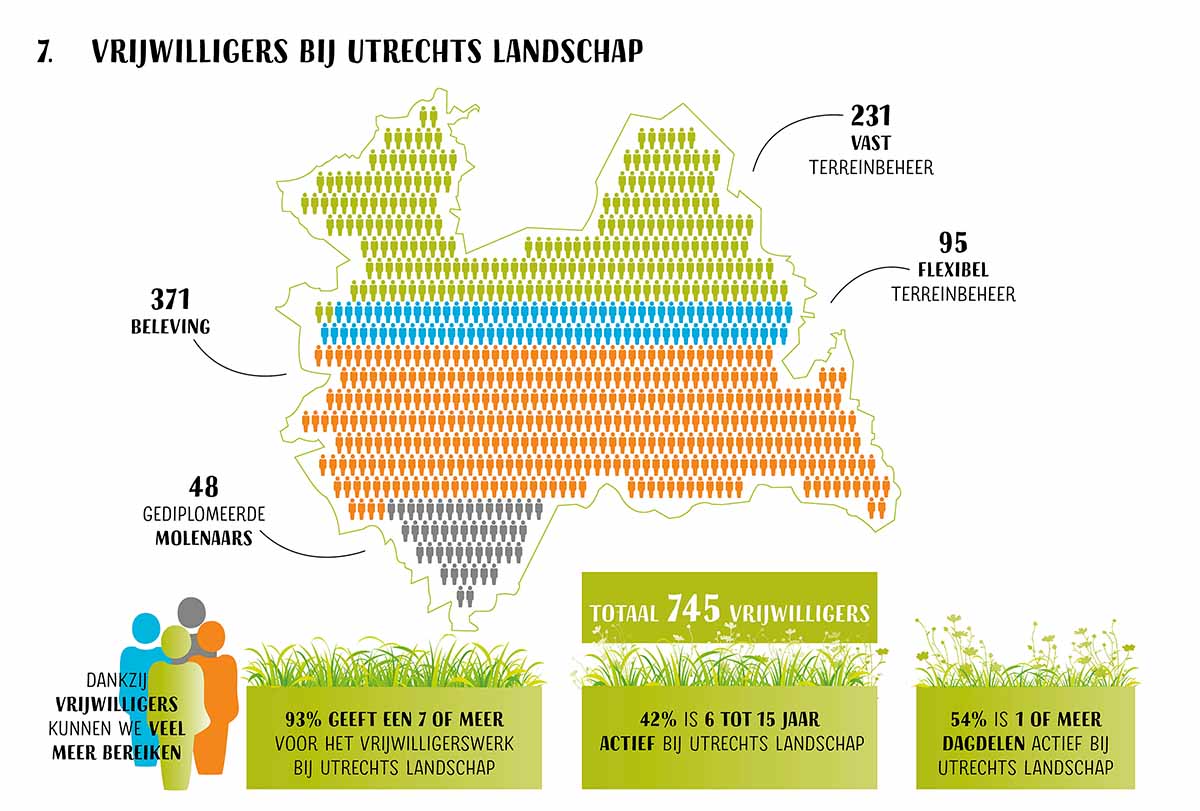 7. VRIJWILLIGERS BIJ UTRECHTS LANDSCHAP

231
VAST
TERREINBEHEER

95
FLEXIBEL
TERREINBEHEER

371
BELEVING

48
GEDIPLOMEERDE
MOLENAARS

TOTAAL 745 VRIJWILLIGERS

DANKZIJ VRIJWILLIGERS KUNNEN WE VEEL MEER BEREIKEN

93% GEEFT EEN 7 OF MEER VOOR HET VRIJWILLIGERSWERK BIJ UTRECHTS LANDSCHAP

42% IS 6 TOT 15 JAAR ACTIEF BIJ UTRECHTS LANDSCHAP

54% IS 1 OF MEER DAGDELEN ACTIEF BIJ UTRECHTS LANDSCHAP